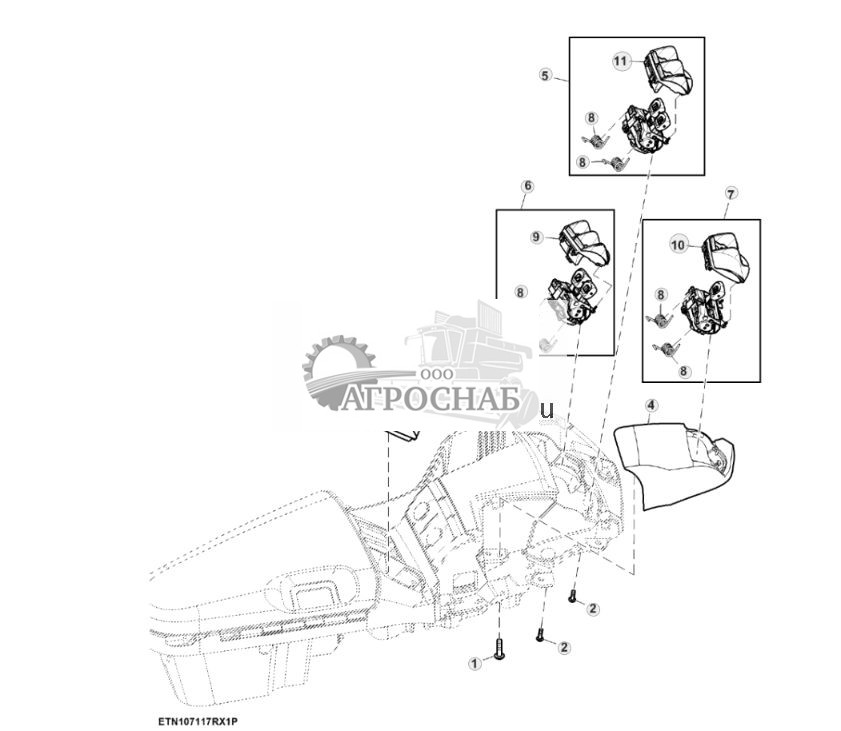 5
11
8
8
6
9
8
7
10
8
8
ООО
АГРОСНАБ
4
2
2
1
ETN107117RX1P